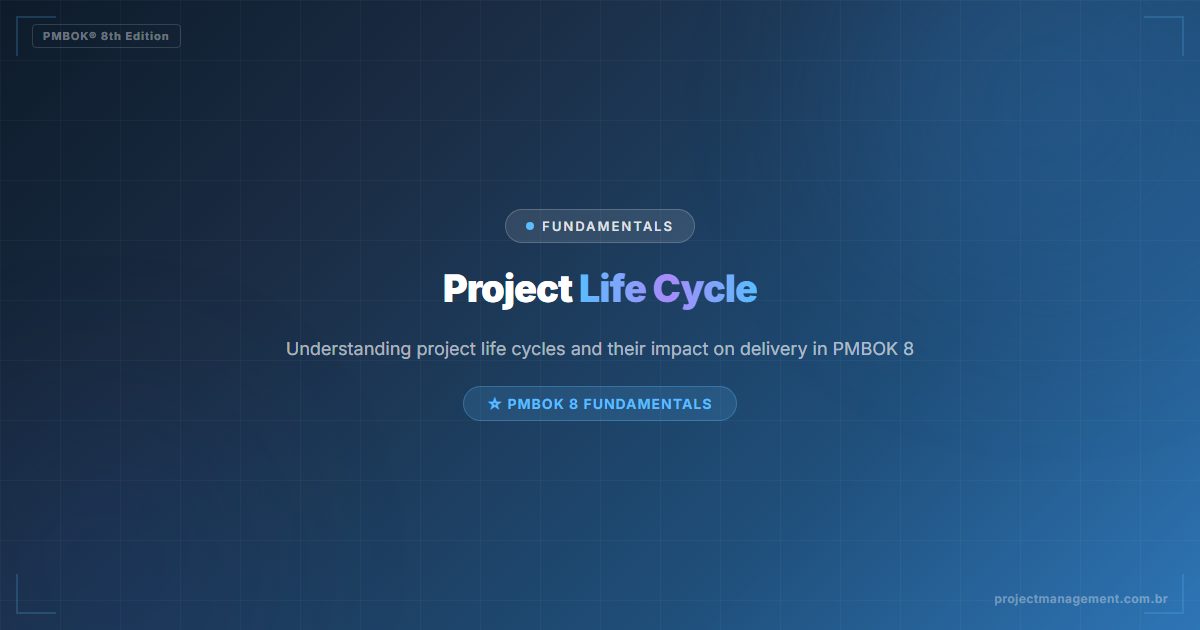 PMBOK® 8th Edition

FUNDAMENTALS

Project Life Cycle

Understanding project life cycles and their impact on delivery in PMBOK 8

★ PMBOK 8 FUNDAMENTALS

projectmanagement.com.br